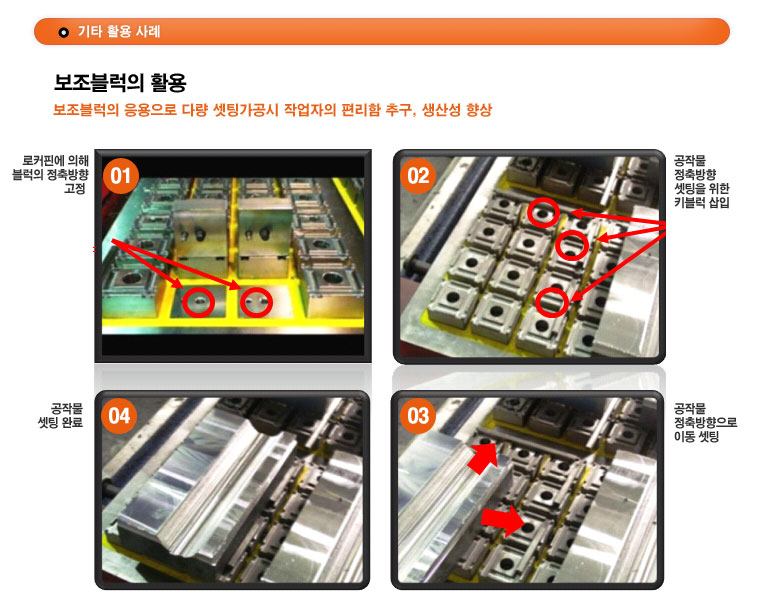 기타 활용 사례

보조블럭의 활용

보조블럭의 응용으로 다량 셋팅가공시 작업자의 편리함 추구, 생산성 향상

로커핀에 의해 블럭의 정축방향 고정

01

02

공작물 정축방향 셋팅을 위한 키블럭 삽입

공작물 셋팅 완료

04

03

공작물 정축방향으로 이동 셋팅