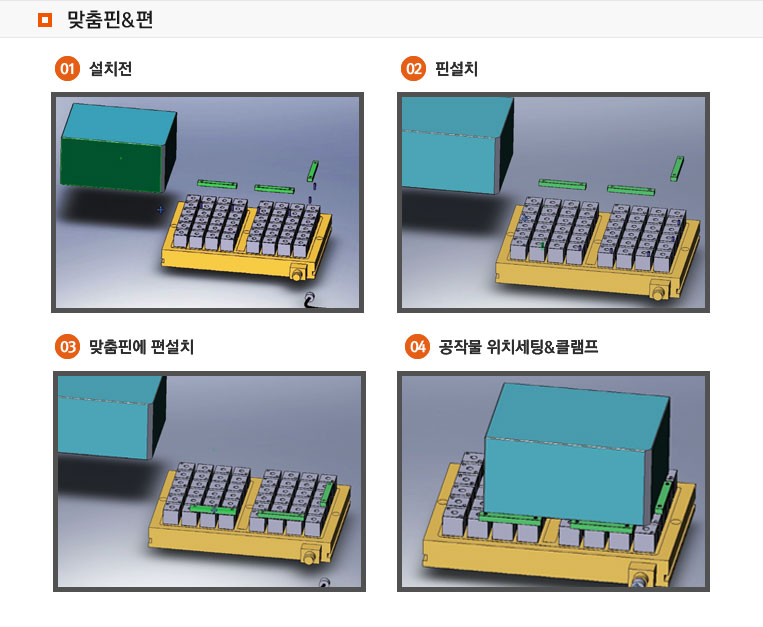 맞춤핀&편

01 설치전

02 핀설치

03 맞춤핀에 편설치

04 공작물 위치세팅&클램프