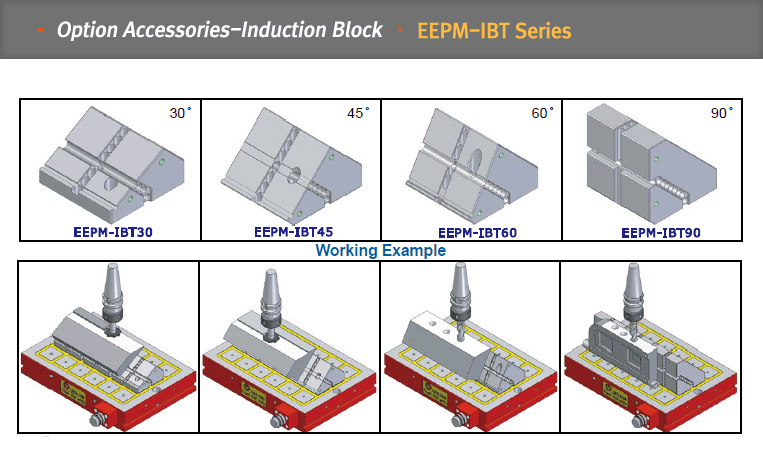 Option Accessories–Induction Block › EEPM–IBT Series

| 30° | 45° | 60° | 90° |
|---|---|---|---|
| EEPM-IBT30 | EEPM-IBT45 | EEPM-IBT60 | EEPM-IBT90 |

Working Example