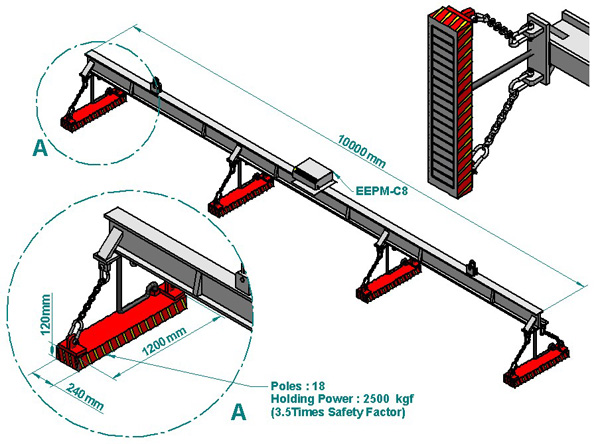 A

10000 mm

EEPM-C8

120mm

1200 mm

240 mm

Poles : 18
Holding Power : 2500 kgf
(3.5Times Safety Factor)

A